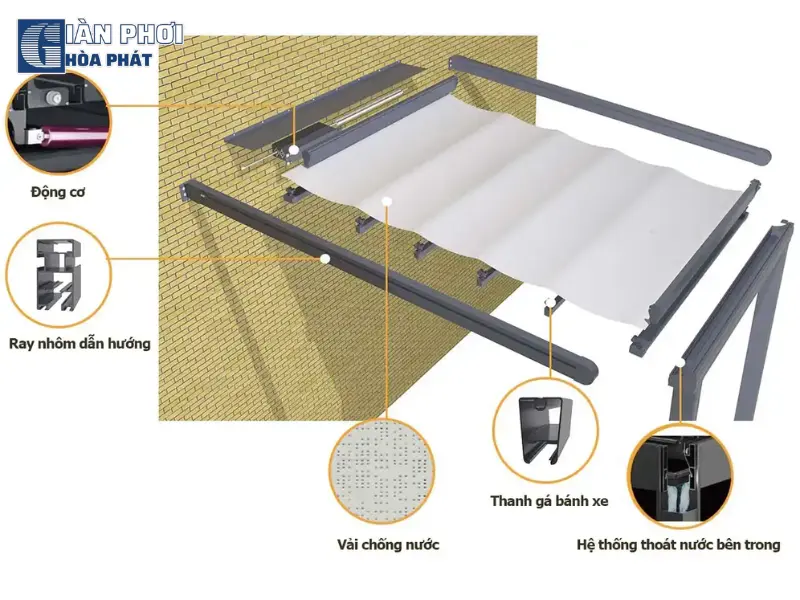 GIÀN PHƠI
HÒA PHÁT

Động cơ

Ray nhôm dẫn hướng

Vải chống nước

Thanh gá bánh xe

Hệ thống thoát nước bên trong